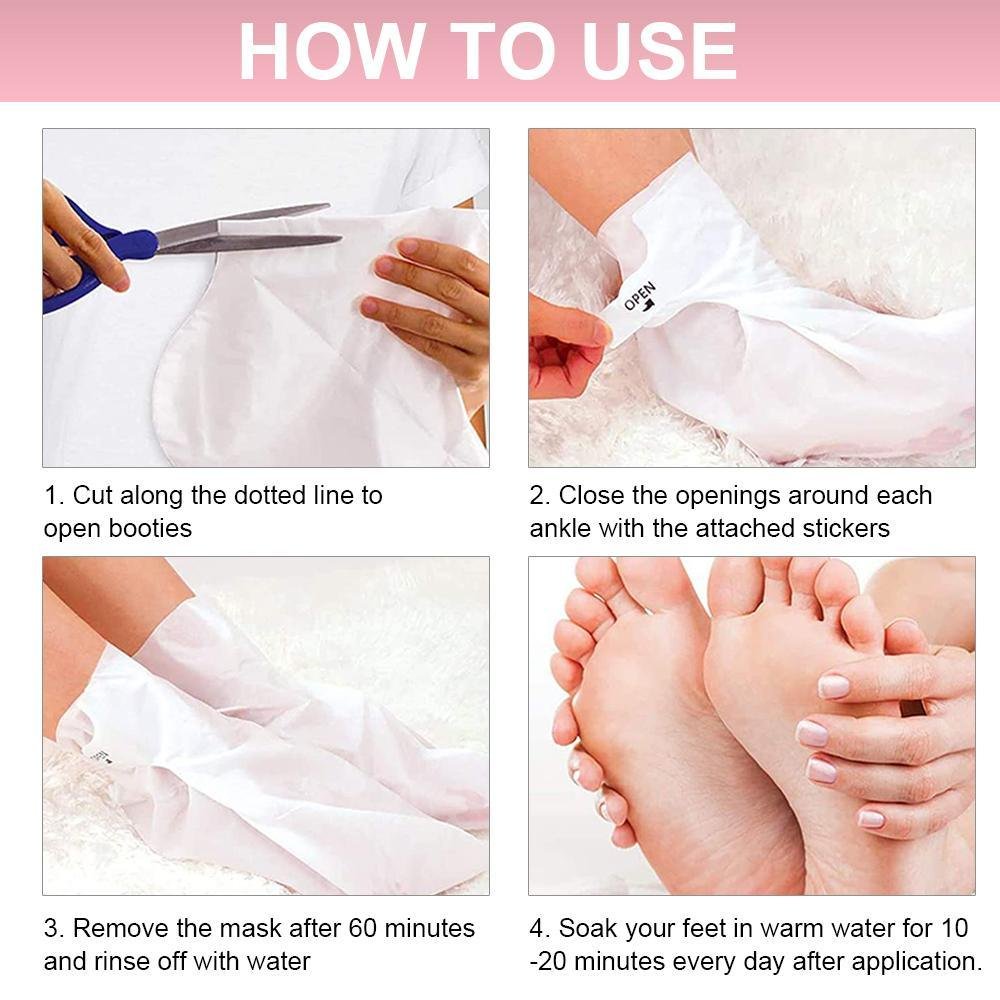 HOW TO USE

OPEN

1. Cut along the dotted line to open booties

2. Close the openings around each ankle with the attached stickers

3. Remove the mask after 60 minutes and rinse off with water

4. Soak your feet in warm water for 10 -20 minutes every day after application.